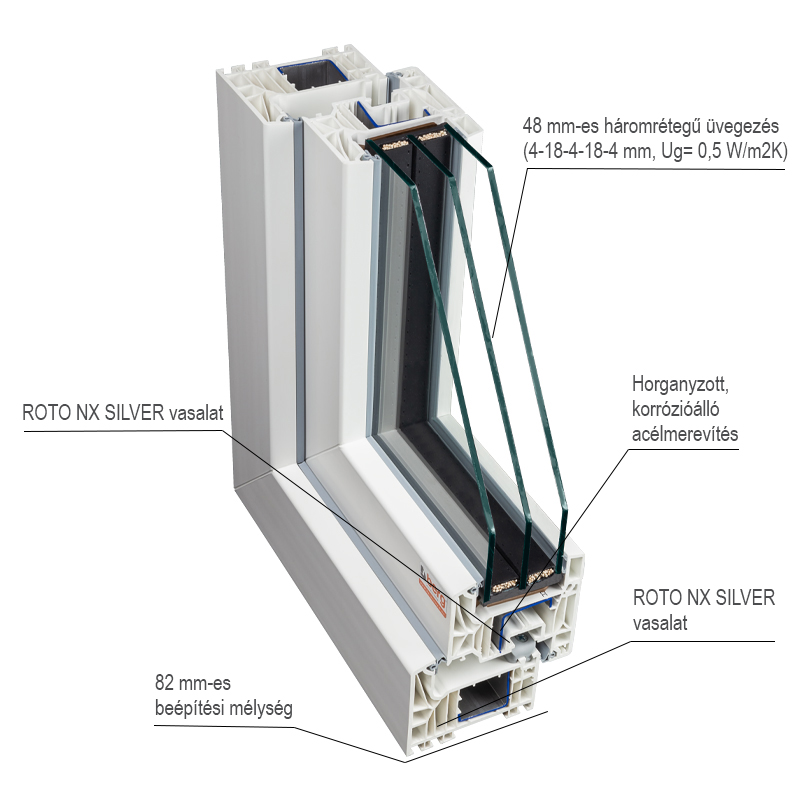 48 mm-es háromrétegű üvegezés (4-18-4-18-4 mm, Ug= 0,5 W/m2K)

Horganyzott, korrózióálló acélmerevítés

ROTO NX SILVER vasalat

ROTO NX SILVER vasalat

82 mm-es beépítési mélység